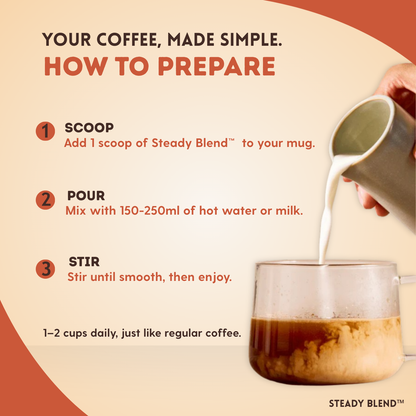 YOUR COFFEE, MADE SIMPLE.
HOW TO PREPARE

1 SCOOP
Add 1 scoop of Steady Blend™ to your mug.

2 POUR
Mix with 150-250ml of hot water or milk.

3 STIR
Stir until smooth, then enjoy.

1–2 cups daily, just like regular coffee.

STEADY BLEND™