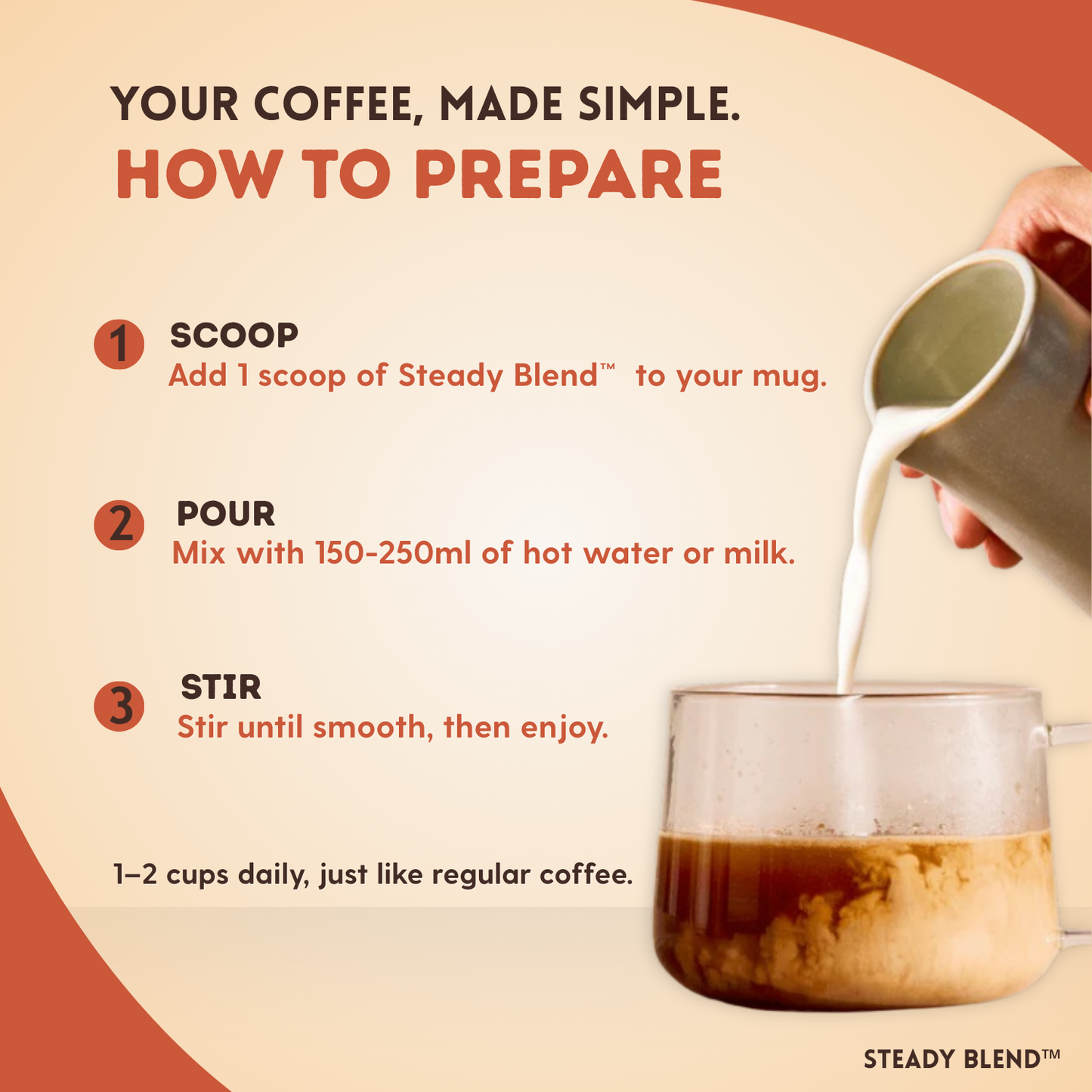 YOUR COFFEE, MADE SIMPLE.
HOW TO PREPARE

1 SCOOP
Add 1 scoop of Steady Blend™ to your mug.

2 POUR
Mix with 150-250ml of hot water or milk.

3 STIR
Stir until smooth, then enjoy.

1–2 cups daily, just like regular coffee.

STEADY BLEND™