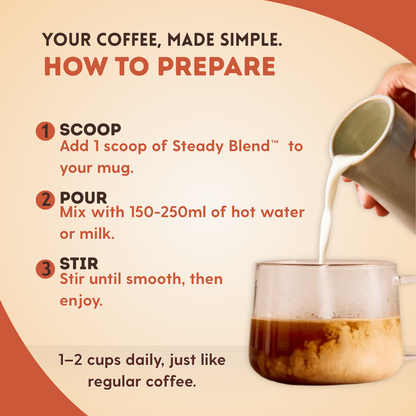 YOUR COFFEE, MADE SIMPLE.
HOW TO PREPARE

1 SCOOP
Add 1 scoop of Steady Blend™ to your mug.

2 POUR
Mix with 150-250ml of hot water or milk.

3 STIR
Stir until smooth, then enjoy.

1–2 cups daily, just like regular coffee.