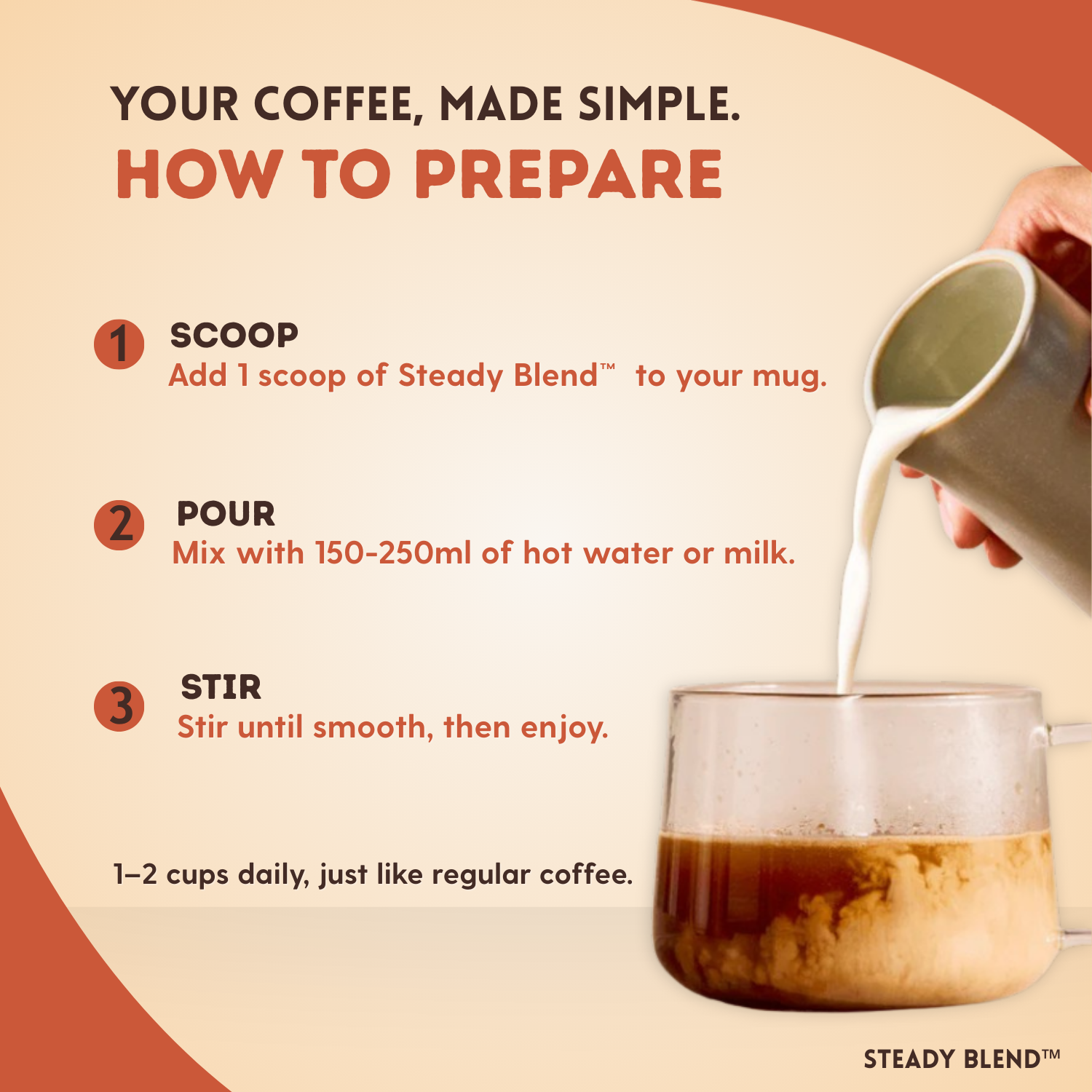 YOUR COFFEE, MADE SIMPLE.
HOW TO PREPARE

1 SCOOP
Add 1 scoop of Steady Blend™ to your mug.

2 POUR
Mix with 150-250ml of hot water or milk.

3 STIR
Stir until smooth, then enjoy.

1–2 cups daily, just like regular coffee.

STEADY BLEND™